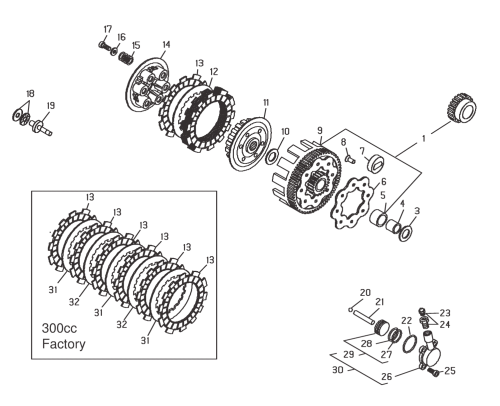 17
16
15
14
13
12
18
19
11
10
9
8
7
1
6
5
4
3
13
13
13
13
13
13
31
32
31
32
31
300cc
Factory
20
21
22
23
24
28
27
29
30
26
25