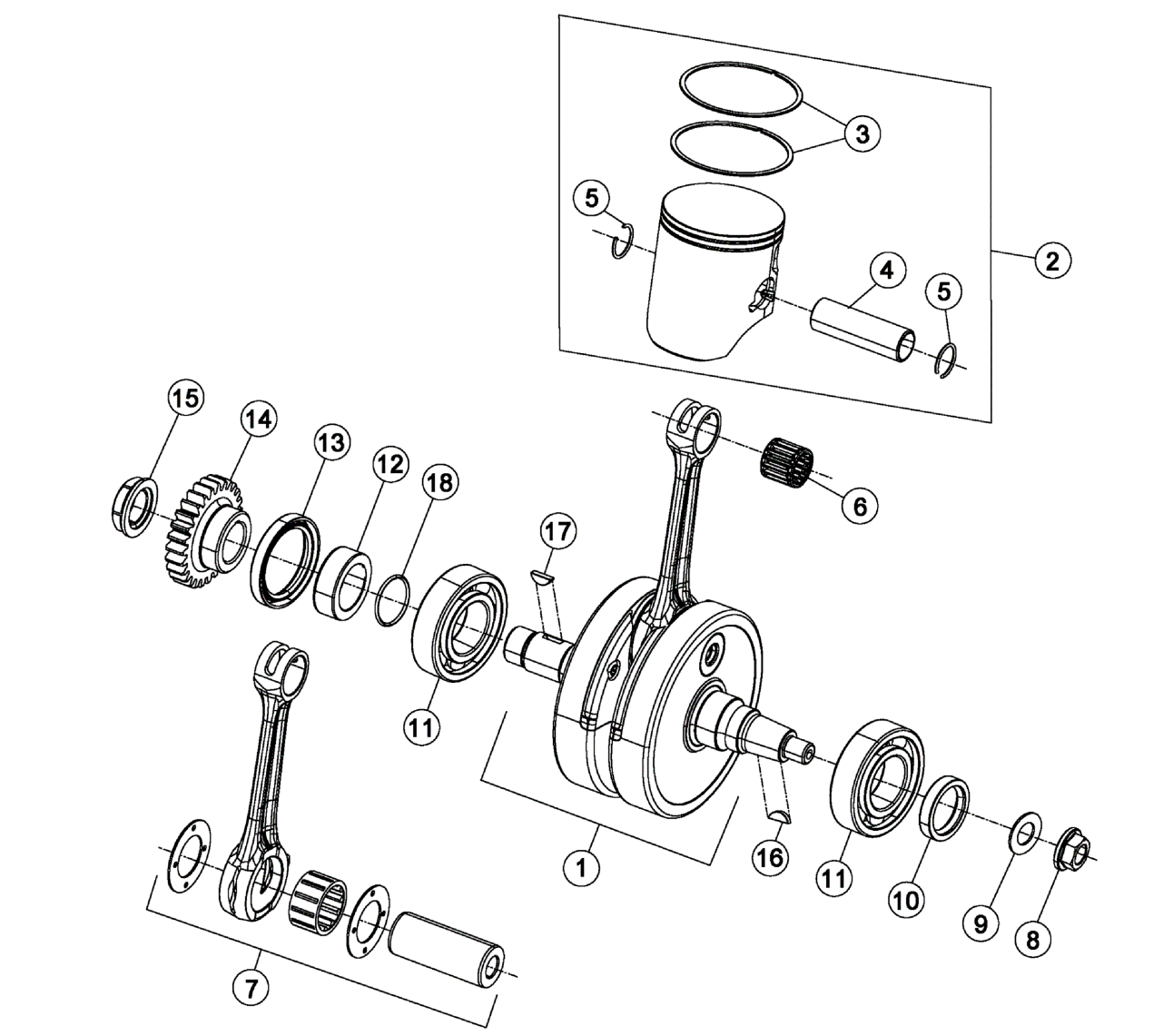 3
5
2
4
5
15
14
13
12
18
6
17
11
1
16
11
10
9
8
7