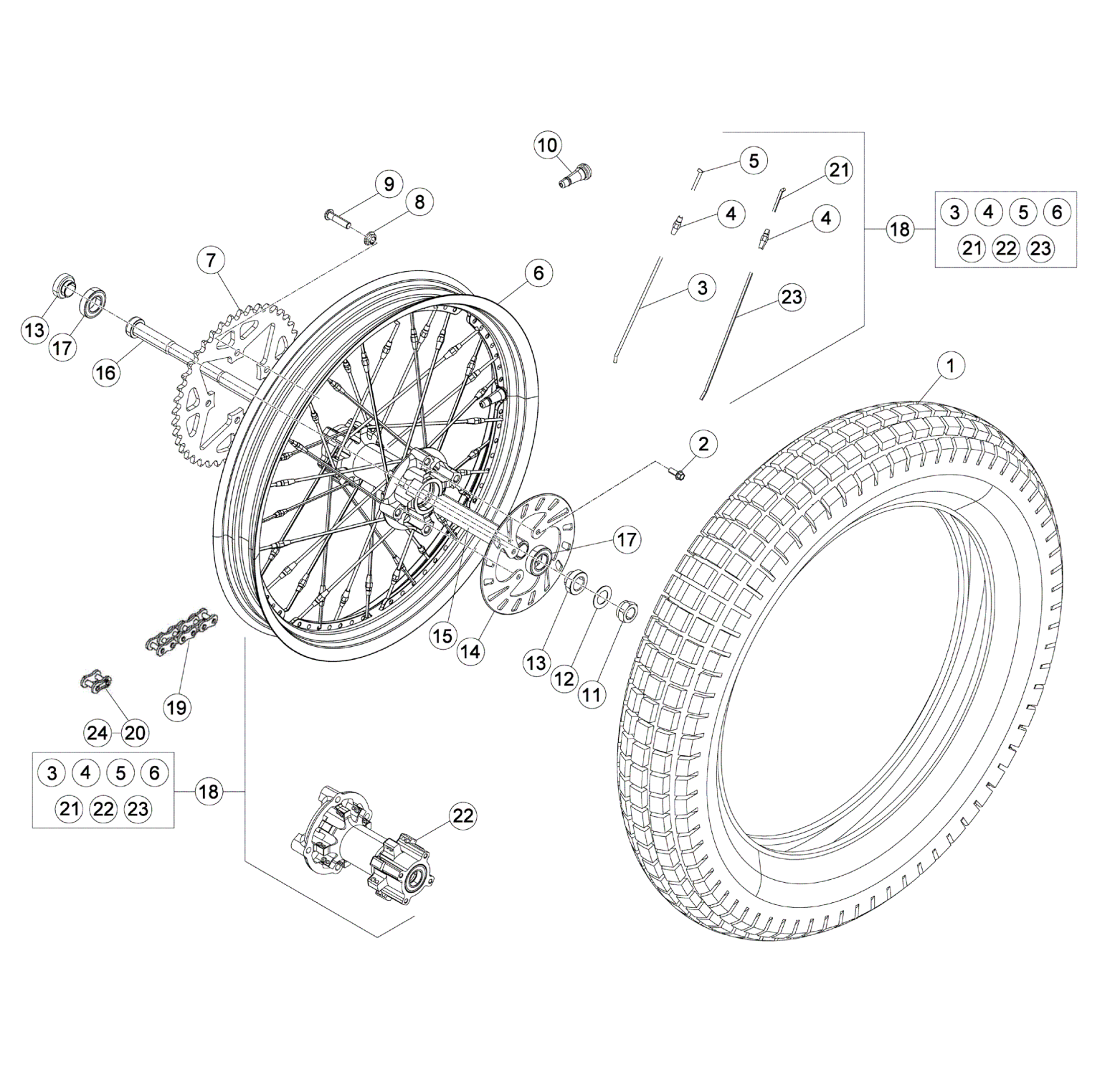 10
5
21
9
8
4
4
18
3 4 5 6
21 22 23
7
6
3
23
13
17
16
1
2
17
15
14
13
12
11
19
24 20
3 4 5 6
21 22 23
18
22