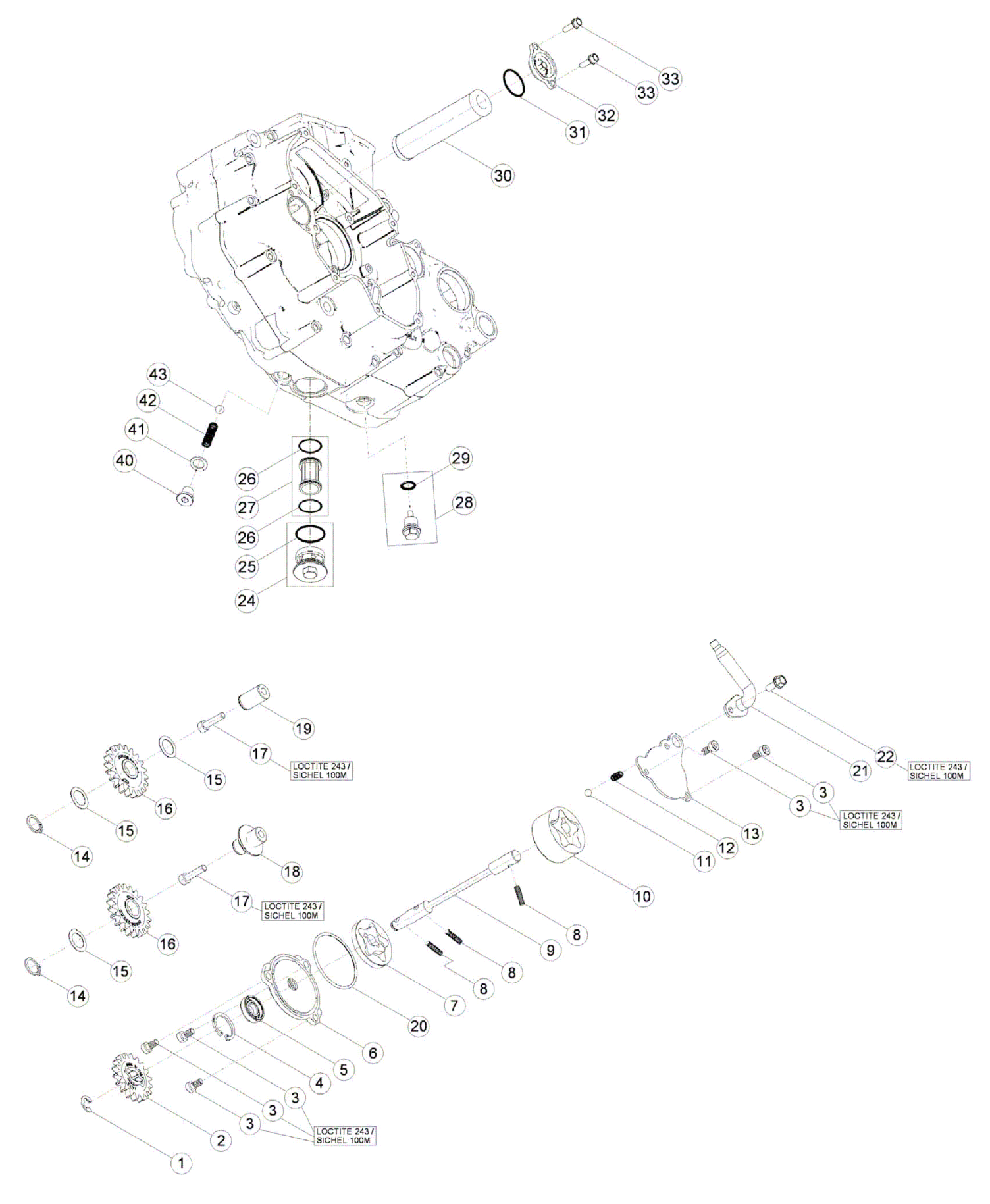 33
33
32
31
30
43
42
41
40
26
27
26
25
24
29
28
19
17
LOCTITE 243 / SICHEL 100M
15
16
15
14
18
17
LOCTITE 243 / SICHEL 100M
16
15
14
22
LOCTITE 243 / SICHEL 100M
21
3
3
LOCTITE 243 / SICHEL 100M
13
12
11
10
8
9
8
8
7
20
6
5
4
3
3
3
LOCTITE 243 / SICHEL 100M
2
1