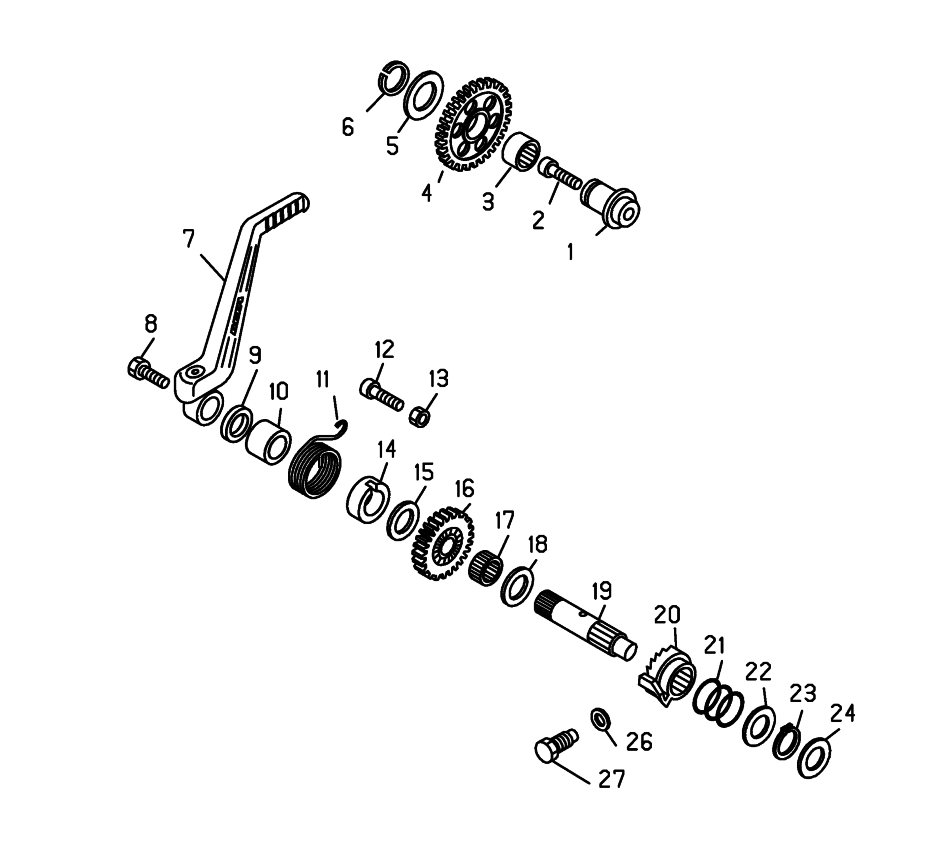 6
5
4
3
2
1
7
8
9
10
11
12
13
14
15
16
17
18
19
20
21
22
23
24
26
27