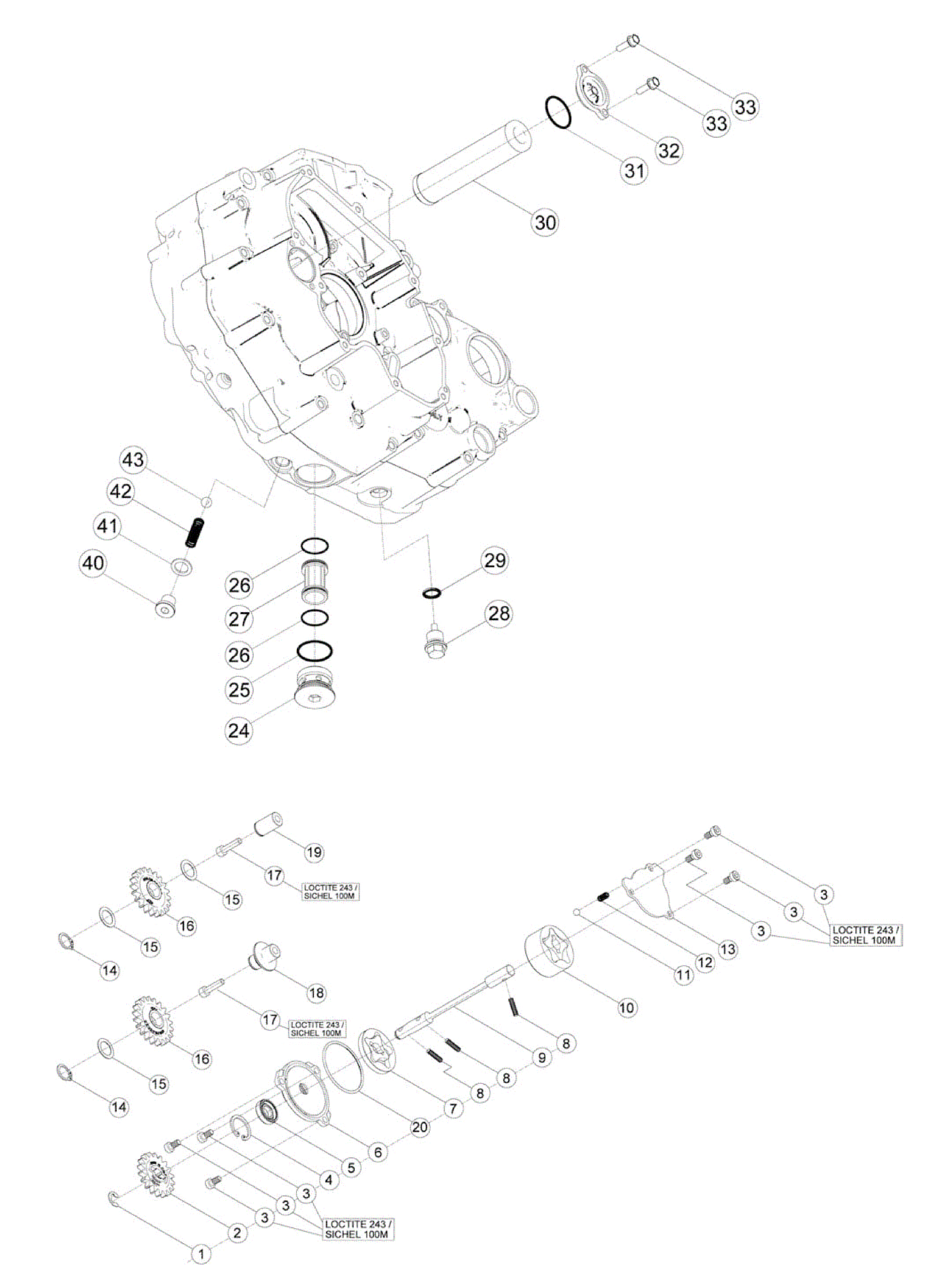 33
33
32
31
30
43
42
41
40
26
27
26
25
24
29
28

19
17
LOCTITE 243 / SICHEL 100M
15
16
15
14
18
17
LOCTITE 243 / SICHEL 100M
16
15
14
3
3
3
LOCTITE 243 / SICHEL 100M
13
12
11
10
8
9
8
8
7
20
6
5
4
3
3
3
LOCTITE 243 / SICHEL 100M
2
1