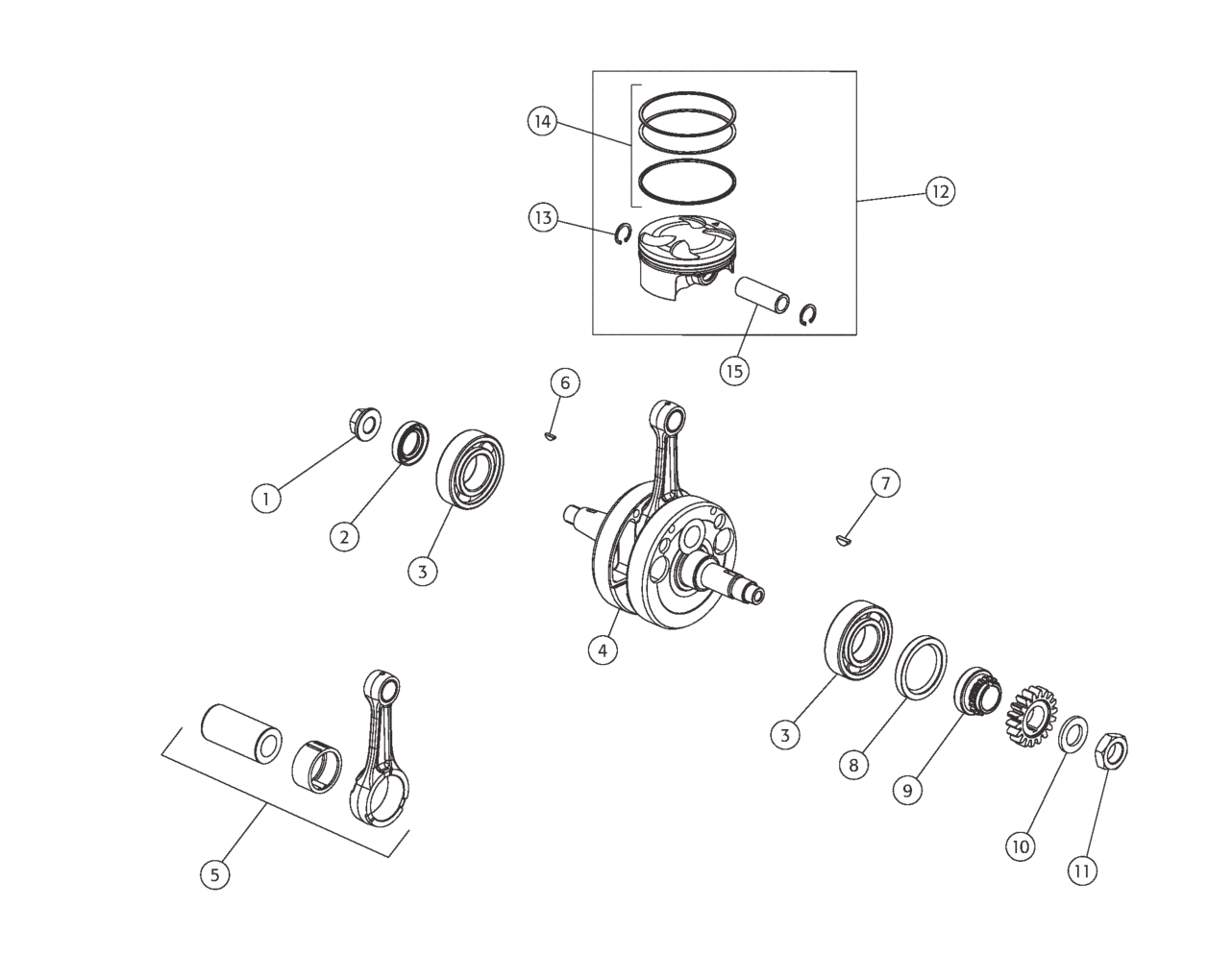 14
12
13
15
6
1
2
3
7
4
3
8
9
10
11
5