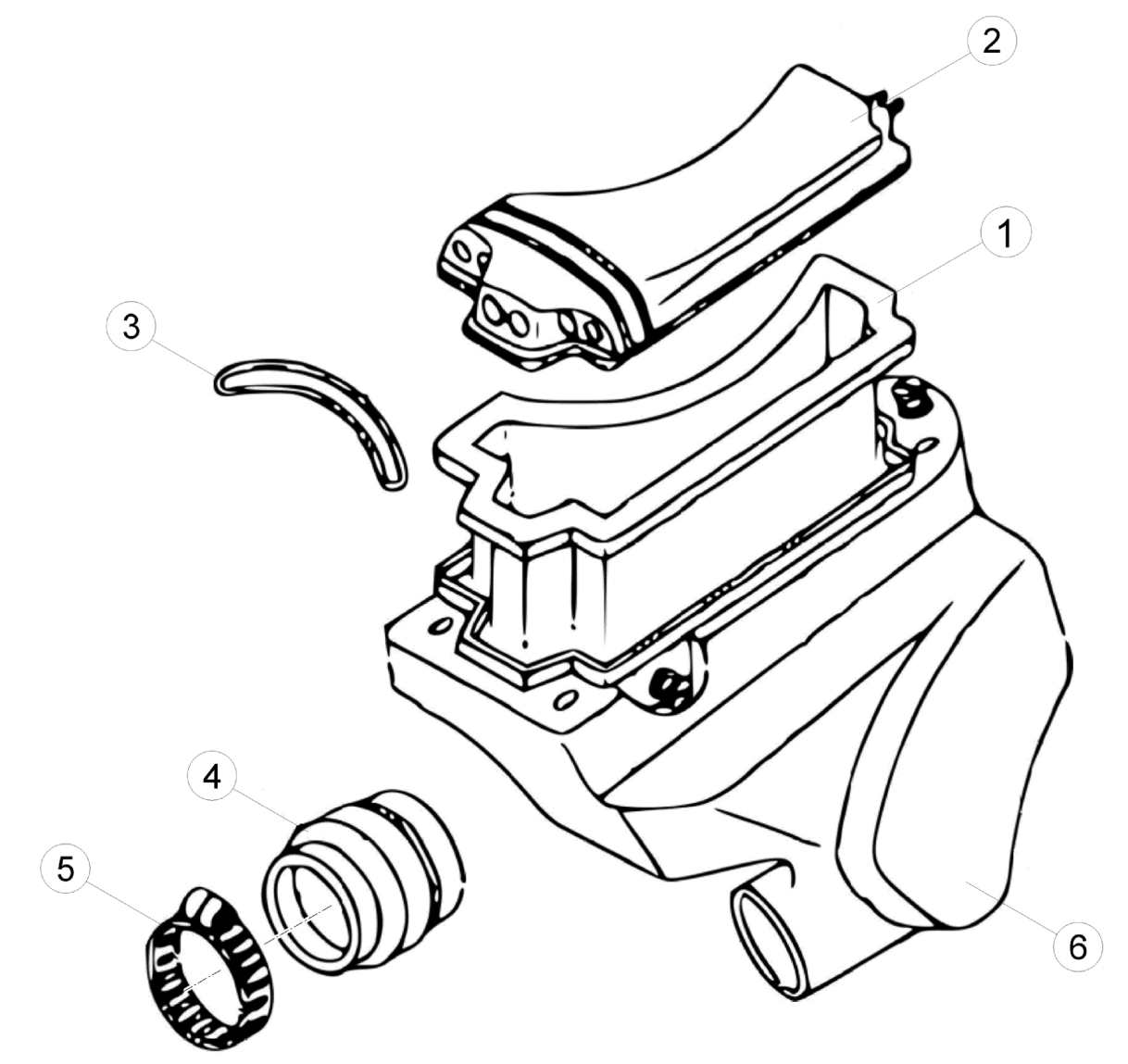 2
1
3
4
5
6