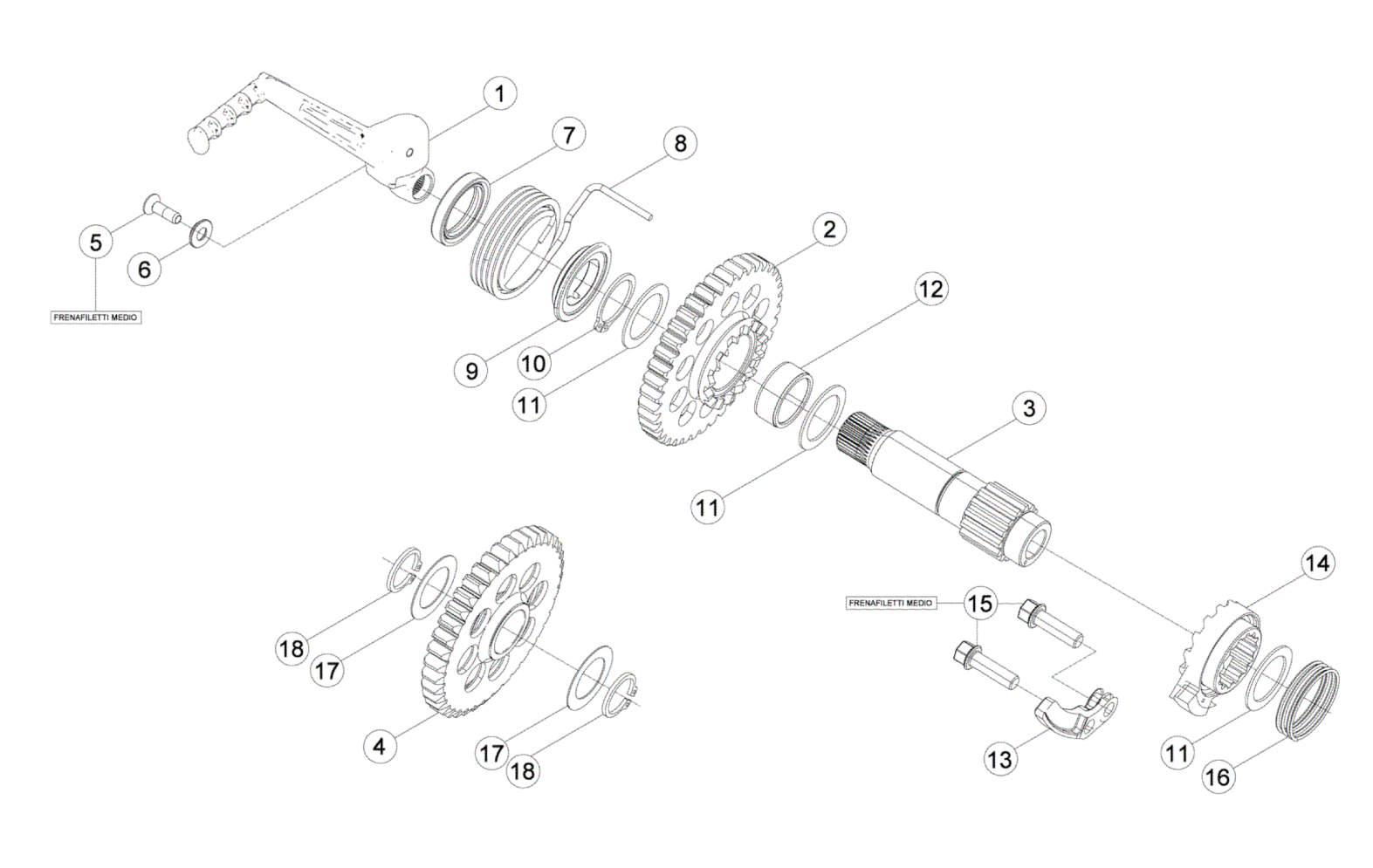 1
7
8
5
6
FRENAFILETTI MEDIO
2
12
9
10
11
3
11
14
FRENAFILETTI MEDIO
15
18
17
4
17
18
13
11
16