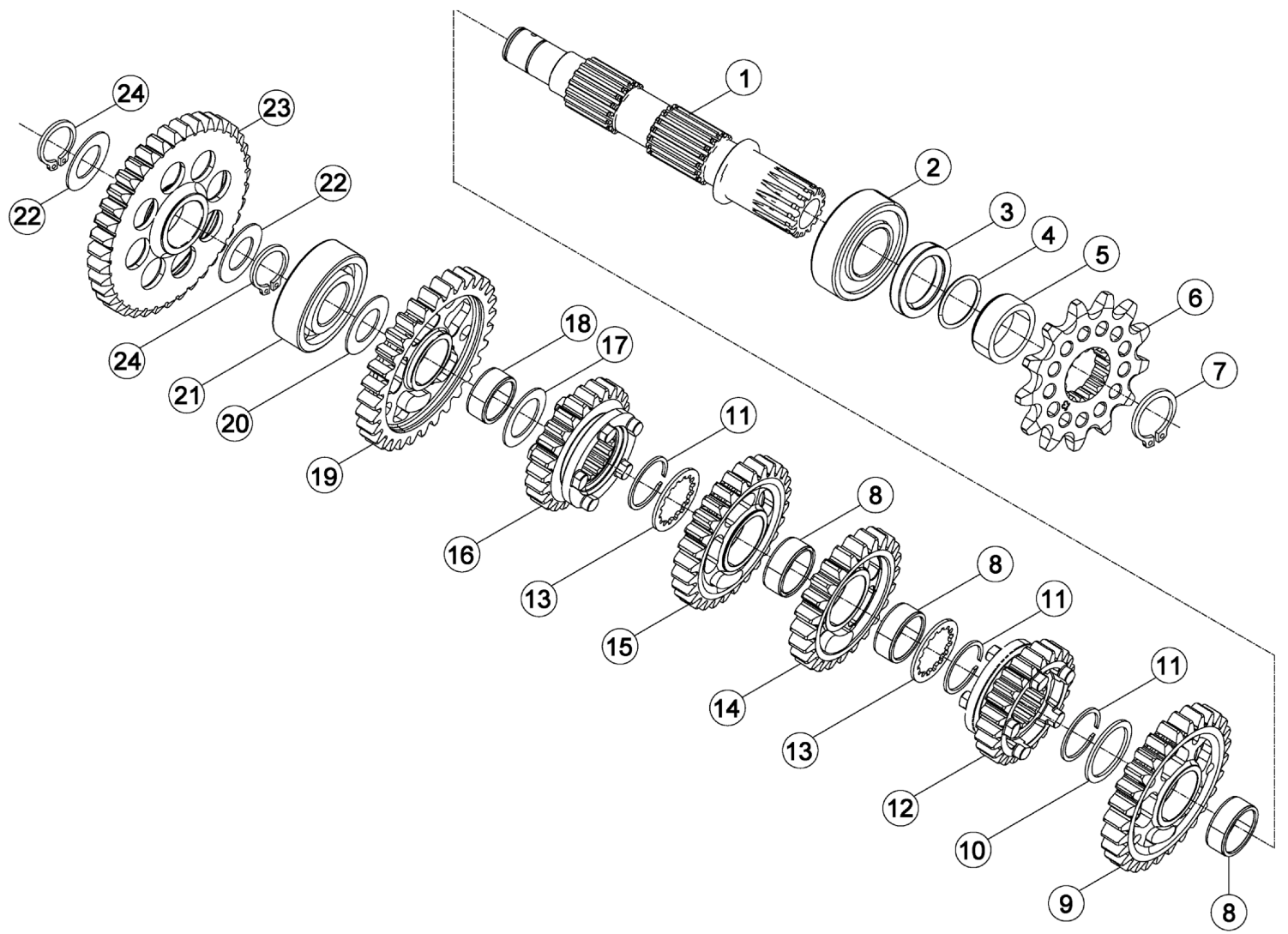 24
23
22
22
24
21
20
19
18
17
16
11
13
15
8
14
8
13
11
12
11
10
9
8
1
2
3
4
5
6
7