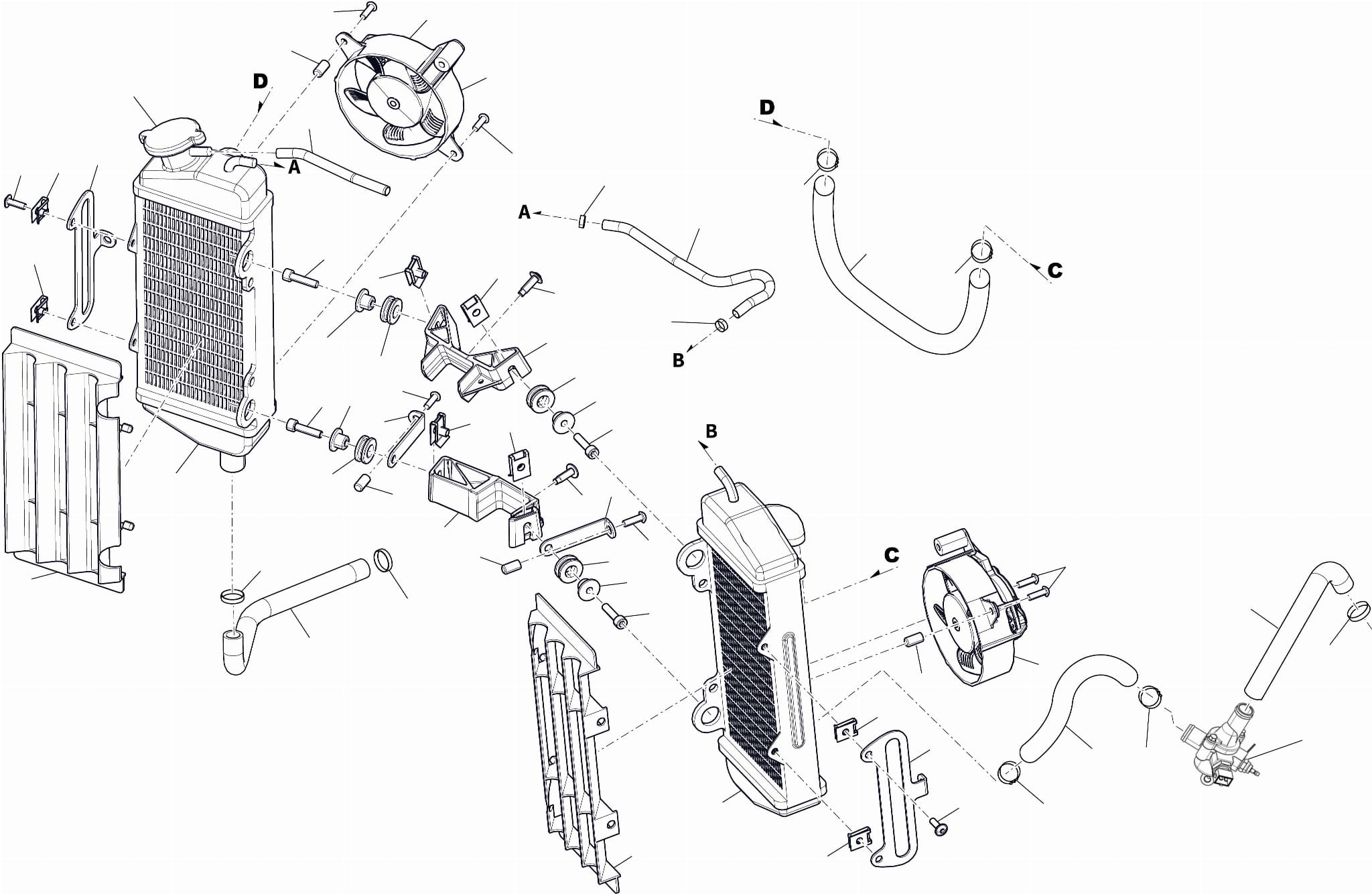 D
A
D
A
C
B
B
C