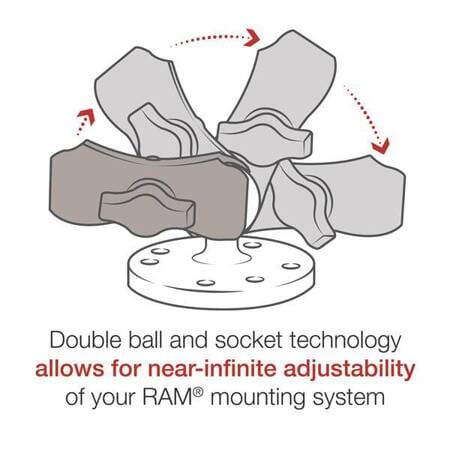 Double ball and socket technology allows for near-infinite adjustability of your RAM® mounting system