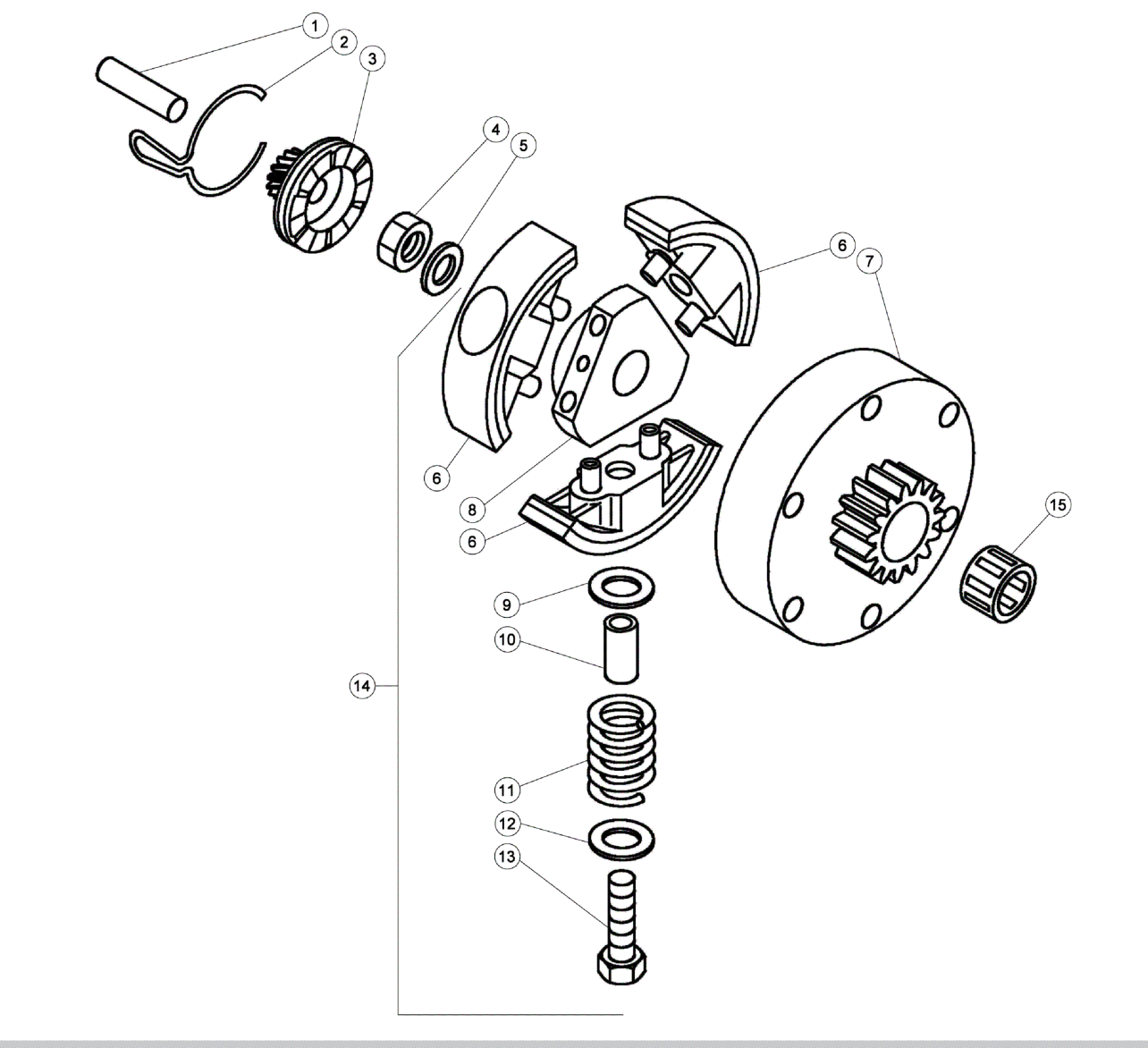 1
2
3
4
5
6
7
6
8
6
15
9
10
14
11
12
13